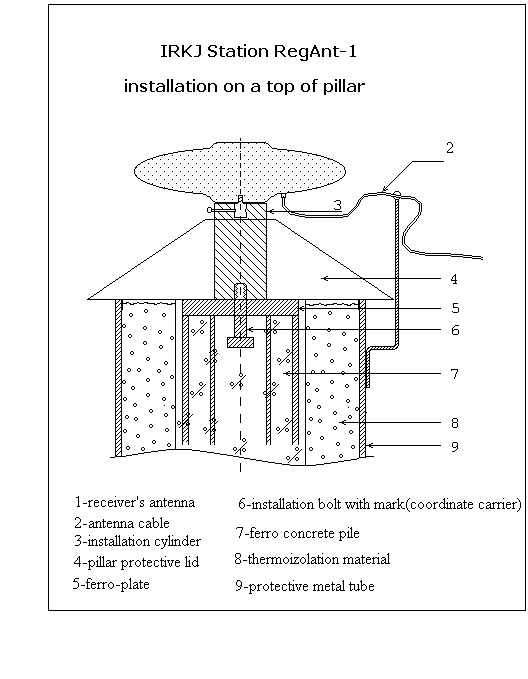 IRKJ Station RegAnt-1

installation on a top of pillar

2

3

4

5

6

7

8

9

1-receiver's antenna

2-antenna cable

3-installation cylinder

4-pillar protective lid

5-ferro-plate

6-installation bolt with mark(coordinate carrier)

7-ferro concrete pile

8-thermoizolation material

9-protective metal tube